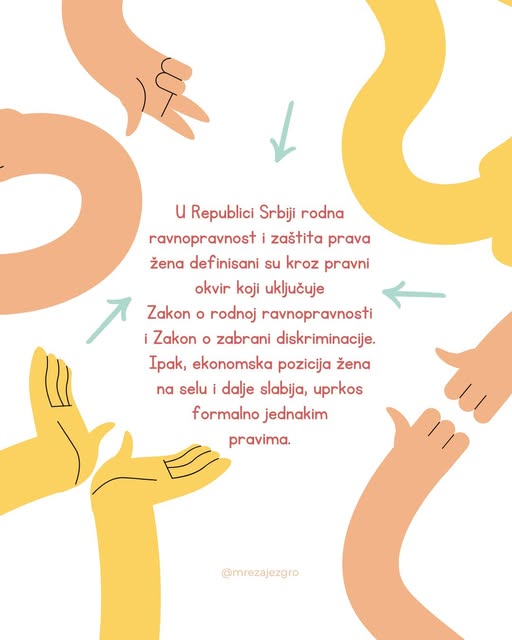 U Republici Srbiji rodna ravnopravnost i zaštita prava žena definisani su kroz pravni okvir koji uključuje Zakon o rodnoj ravnopravnosti i Zakon o zabrani diskriminacije. Ipak, ekonomska pozicija žena na selu i dalje slabija, uprkos formalno jednakim pravima.

@mrezajezgro